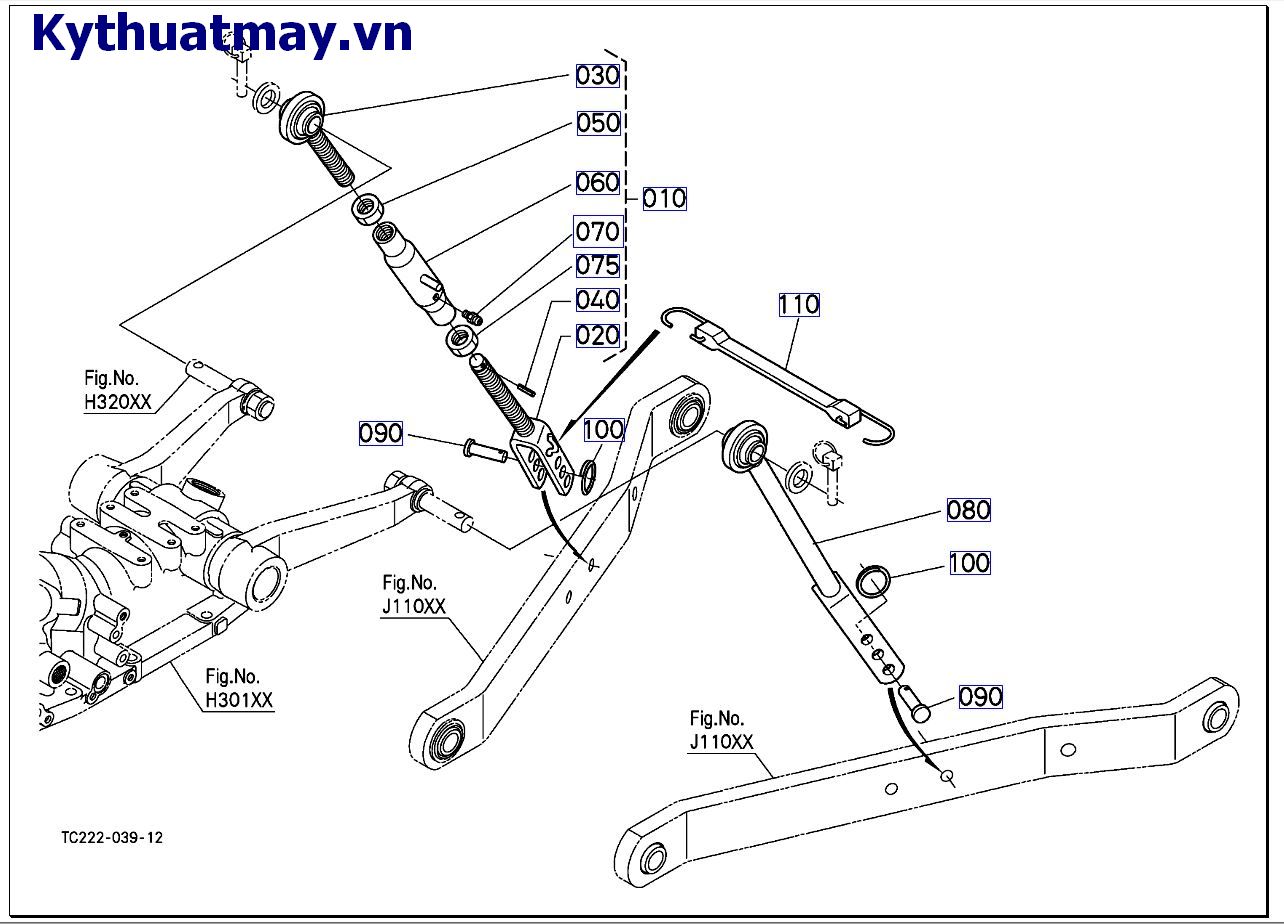 Kythuatmay.vn

030
050
060
010
070
075
040
020
110
Fig.No.
H320XX
090
100
080
100
Fig.No.
J110XX
Fig.No.
H301XX
090
Fig.No.
J110XX
TC222-039-12